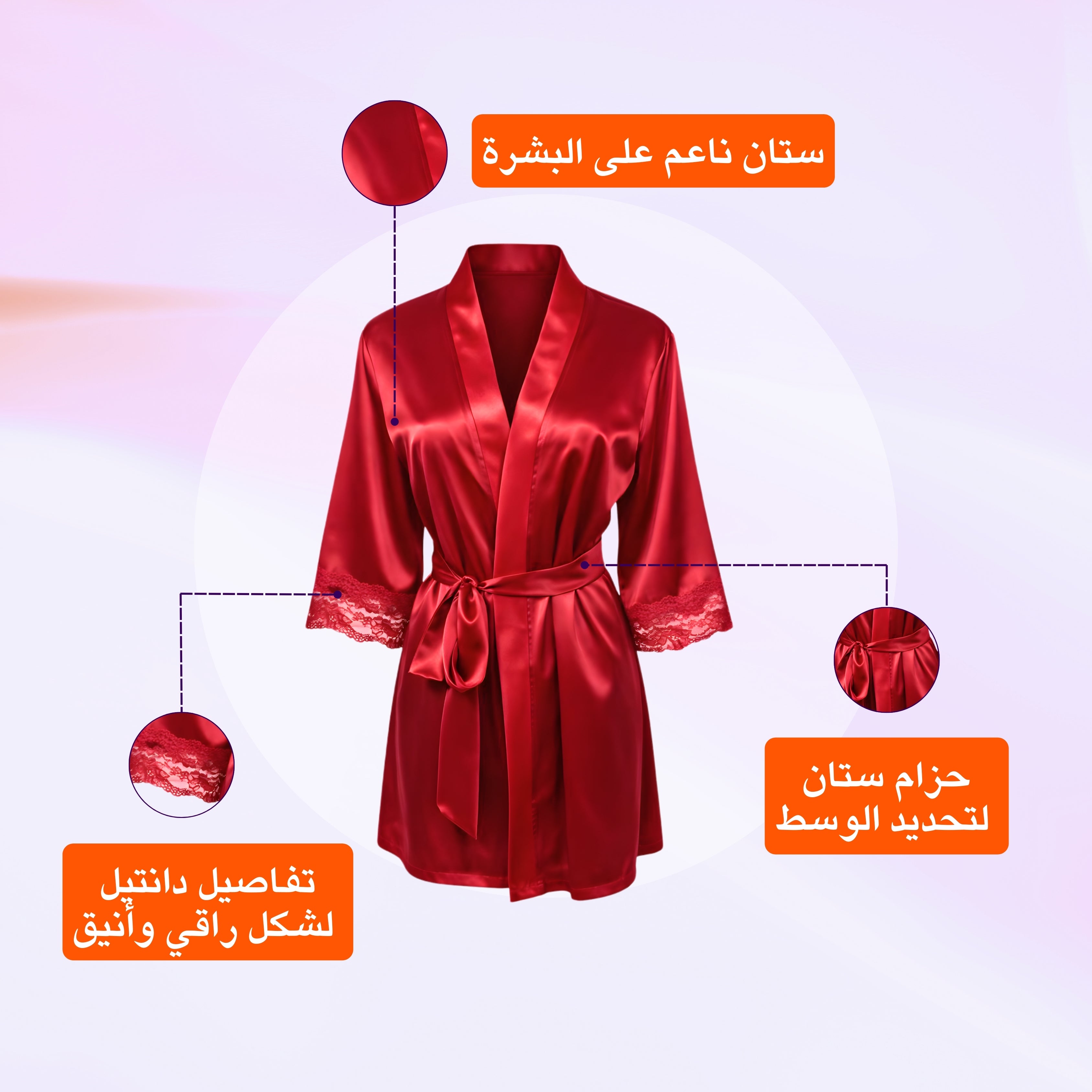 ستان ناعم على البشرة

حزام ستان
لتحديد الوسط

تفاصيل دانتيل
لشكل راقي وأنيق