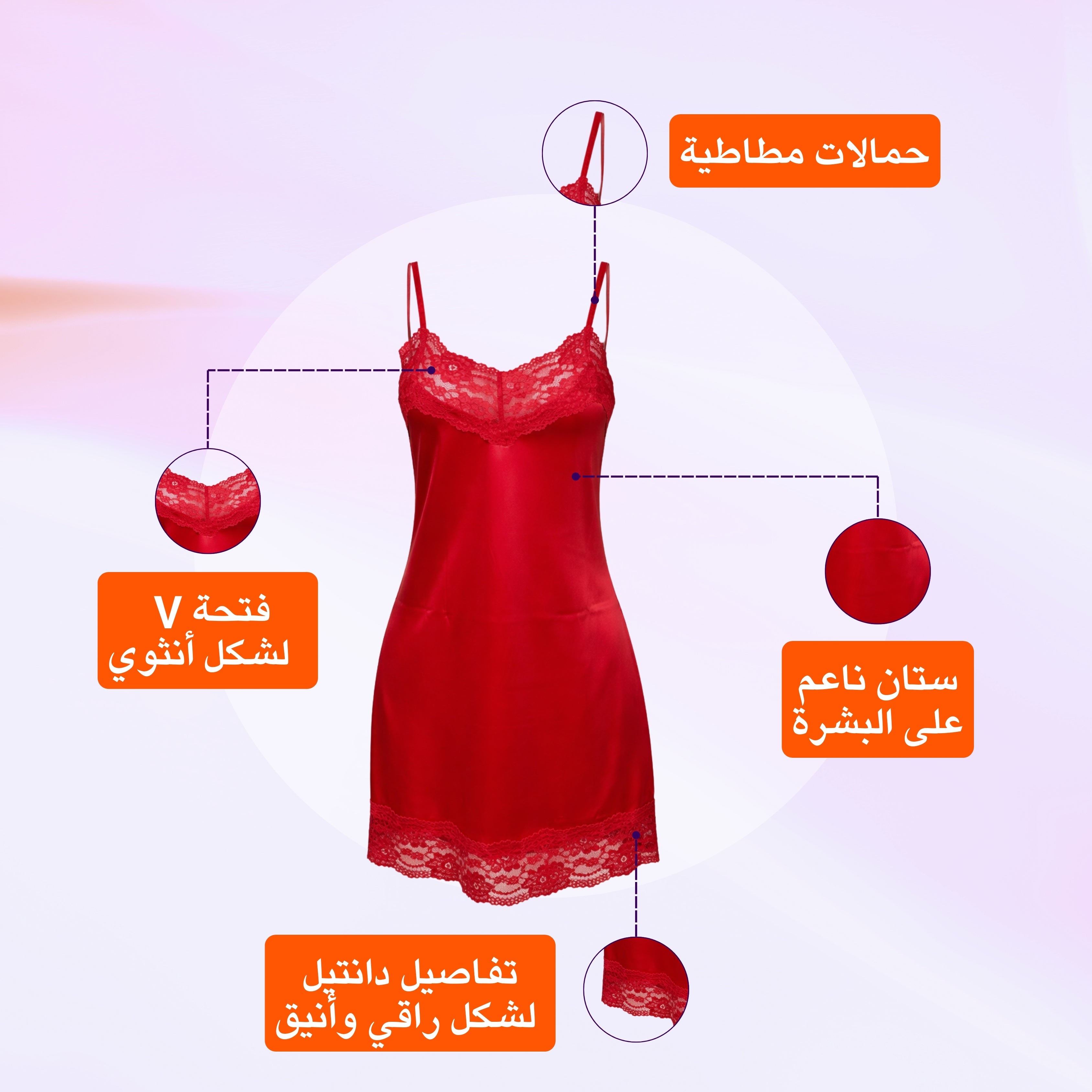 حمالات مطاطية

فتحة V
لشكل أنثوي

ستان ناعم
على البشرة

تفاصيل دانتيل
لشكل راقي وأنيق