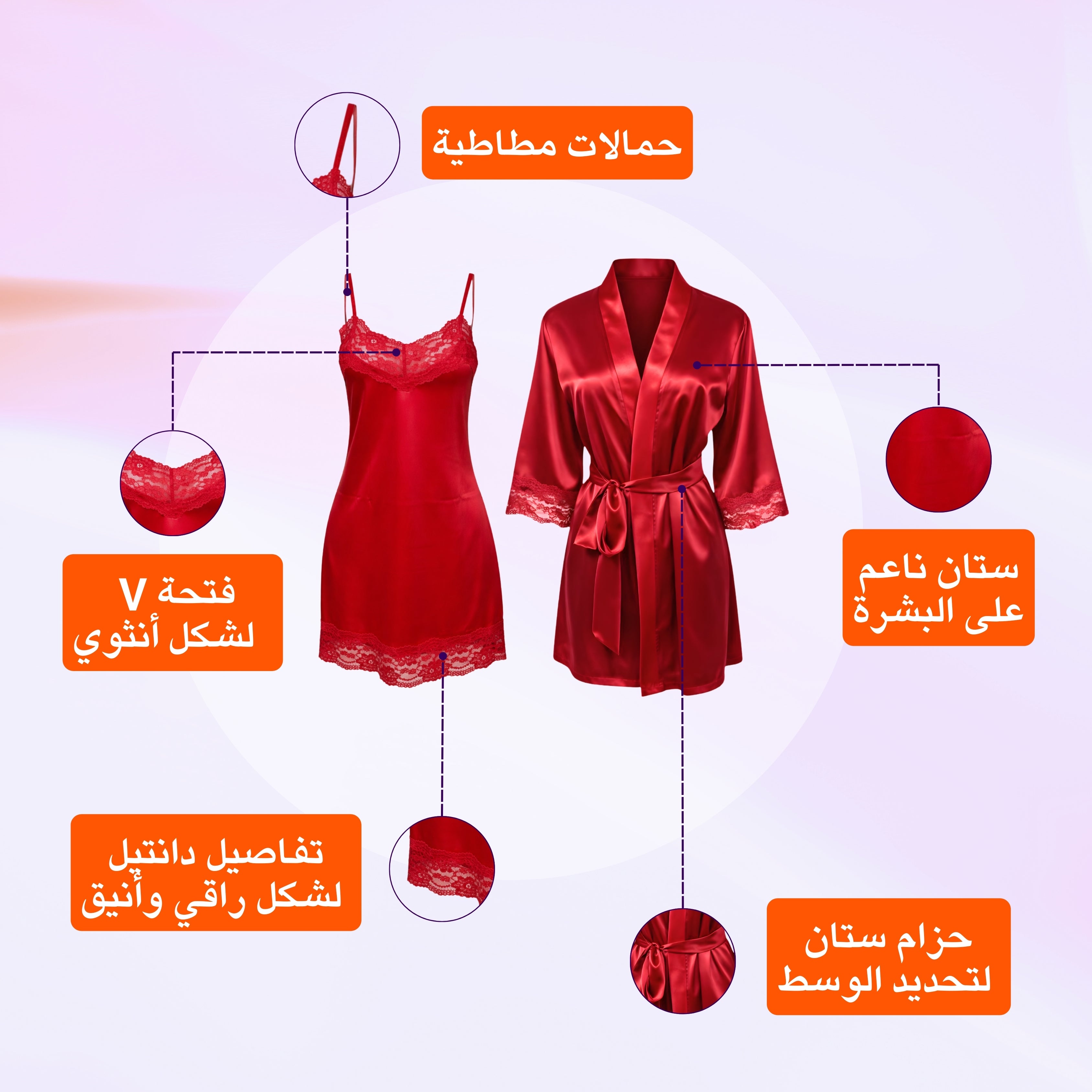 حمالات مطاطية

ستان ناعم
على البشرة

فتحة V
لشكل أنثوي

تفاصيل دانتيل
لشكل راقي وأنيق

حزام ستان
لتحديد الوسط