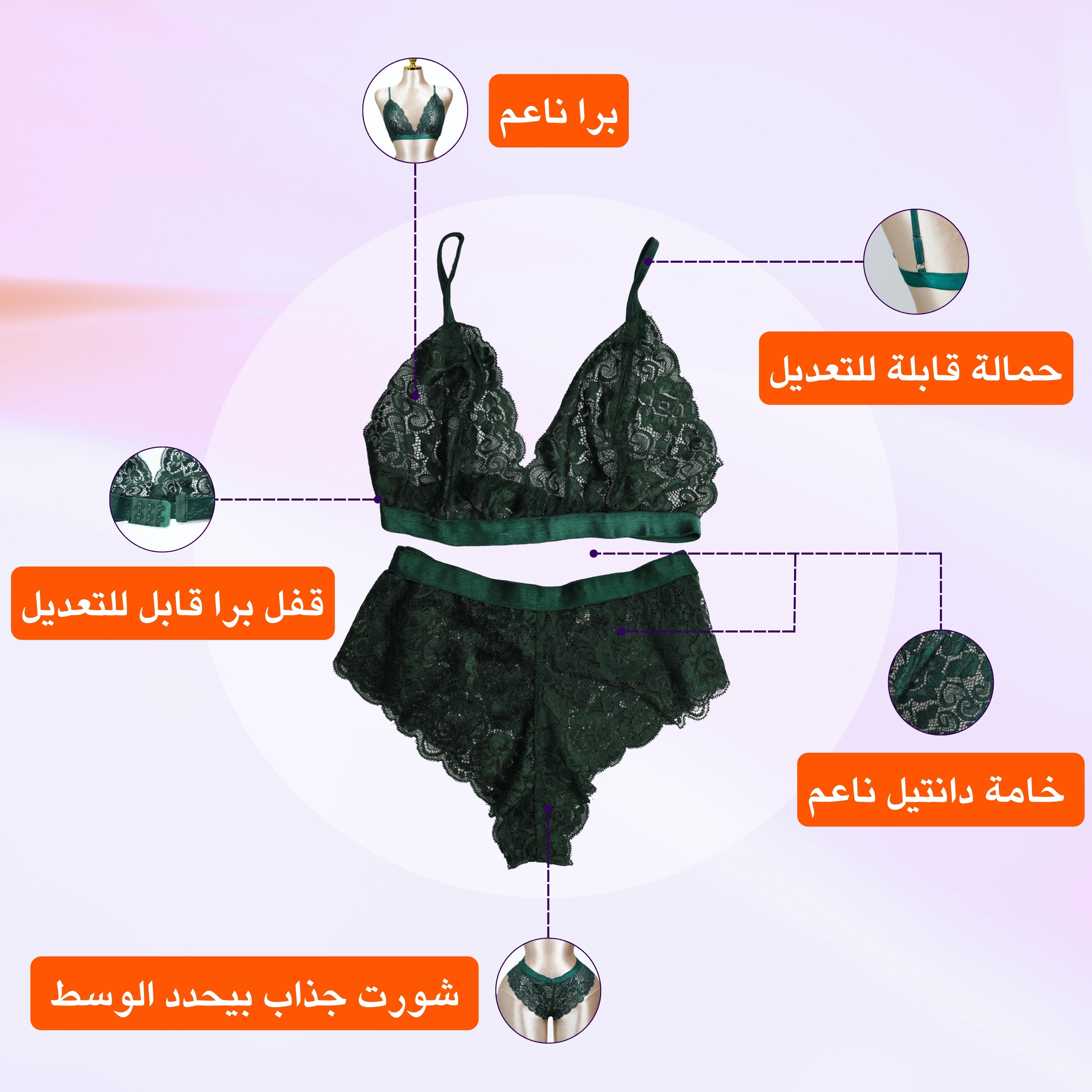 برا ناعم

حمالة قابلة للتعديل

قفل برا قابل للتعديل

خامة دانتيل ناعم

شورت جذاب بيحدد الوسط