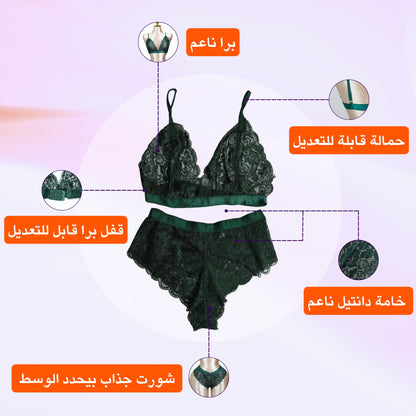 برا ناعم

حمالة قابلة للتعديل

قفل برا قابل للتعديل

خامة دانتيل ناعم

شورت جذاب بيحدد الوسط