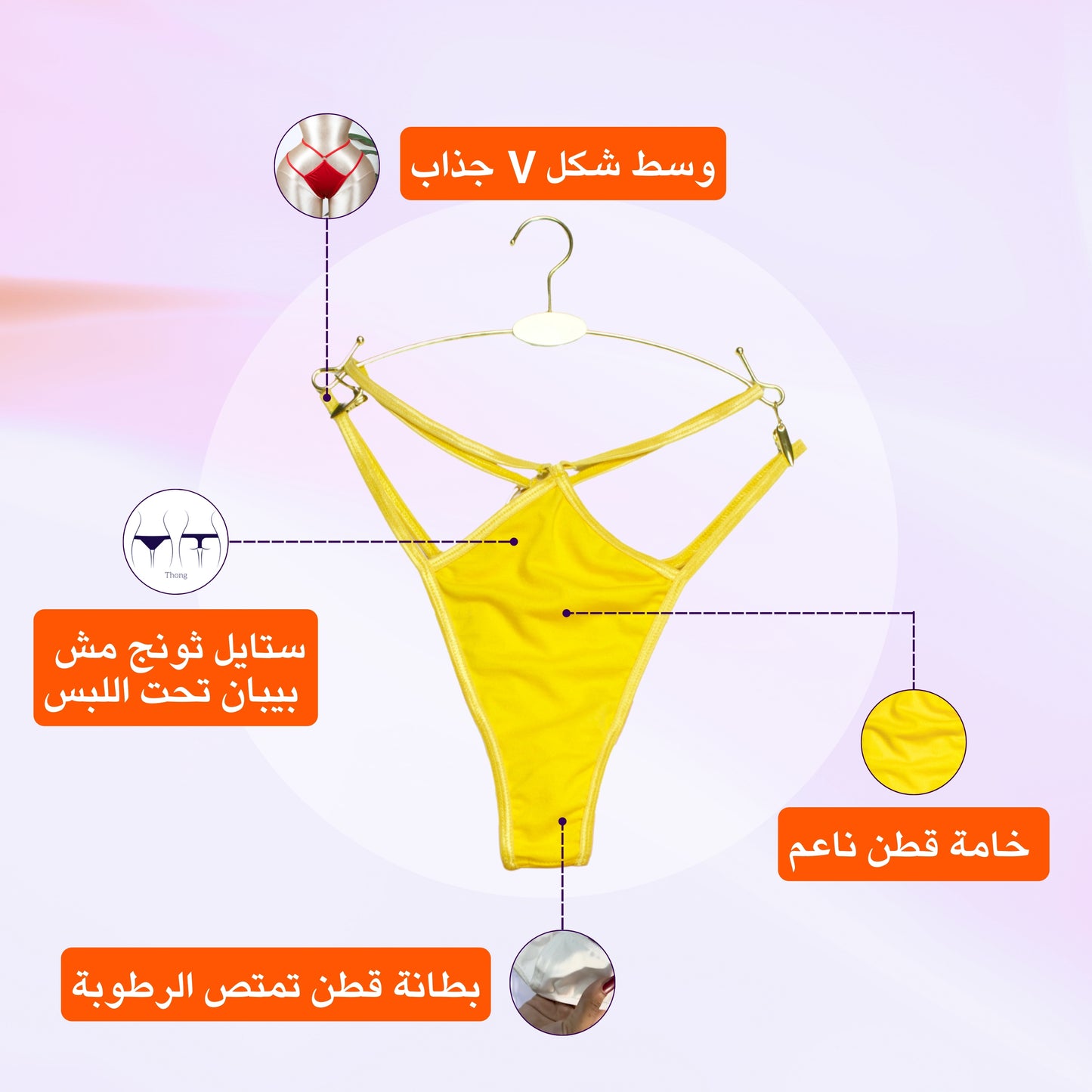 وسط شكل V جذاب

Thong

ستايل ثونج مش بيبان تحت اللبس

خامة قطن ناعم

بطانة قطن تمتص الرطوبة